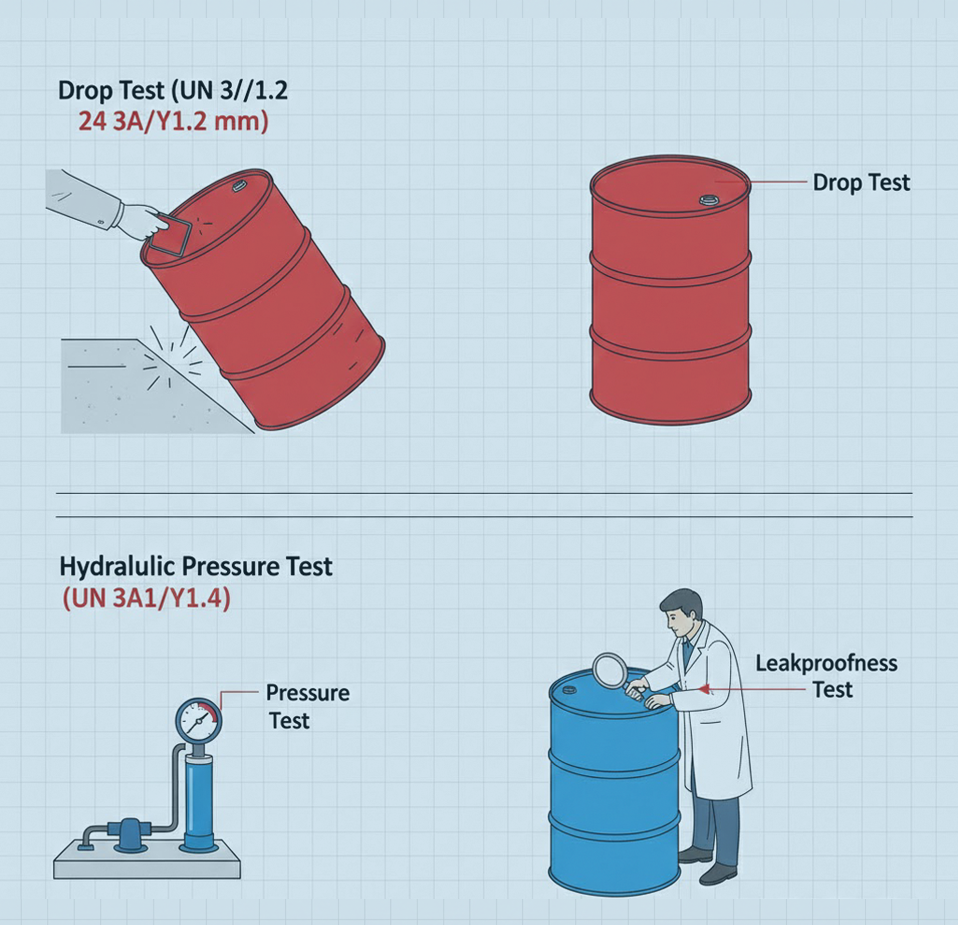 Drop Test (UN 3//1.2
24 3A/Y1.2 mm)

Drop Test

Hydralulic Pressure Test
(UN 3A1/Y1.4)

Pressure Test

Leakproofness Test